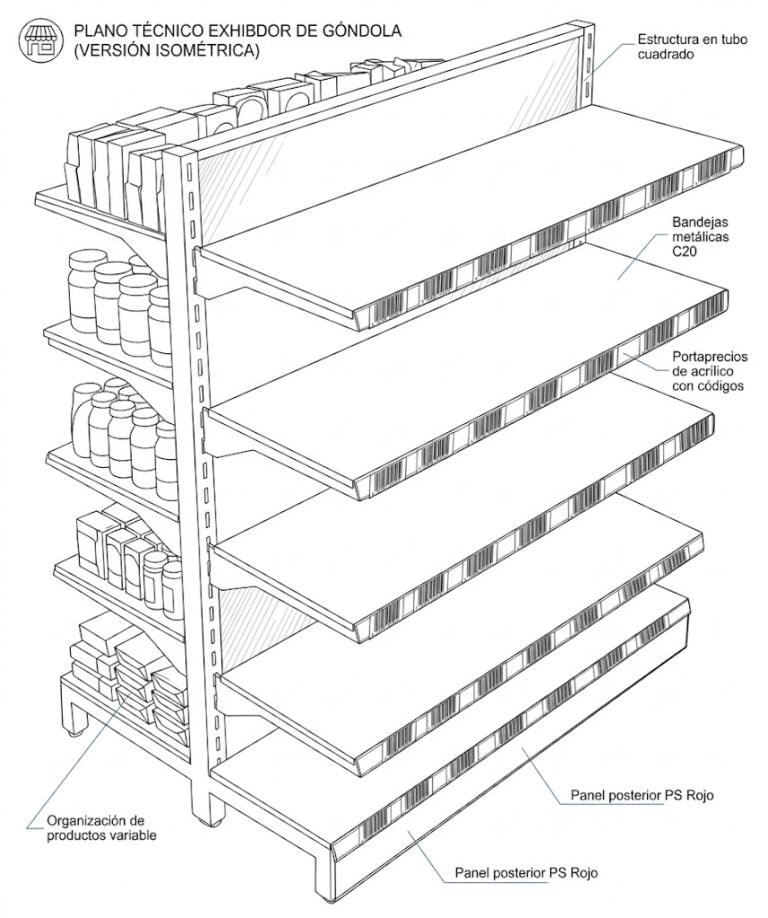 PLANO TÉCNICO EXHIBDOR DE GÓNDOLA
(VERSIÓN ISOMÉTRICA)

Estructura en tubo cuadrado

Bandejas metálicas C20

Portaprecios de acrílico con códigos

Panel posterior PS Rojo

Organización de productos variable

Panel posterior PS Rojo